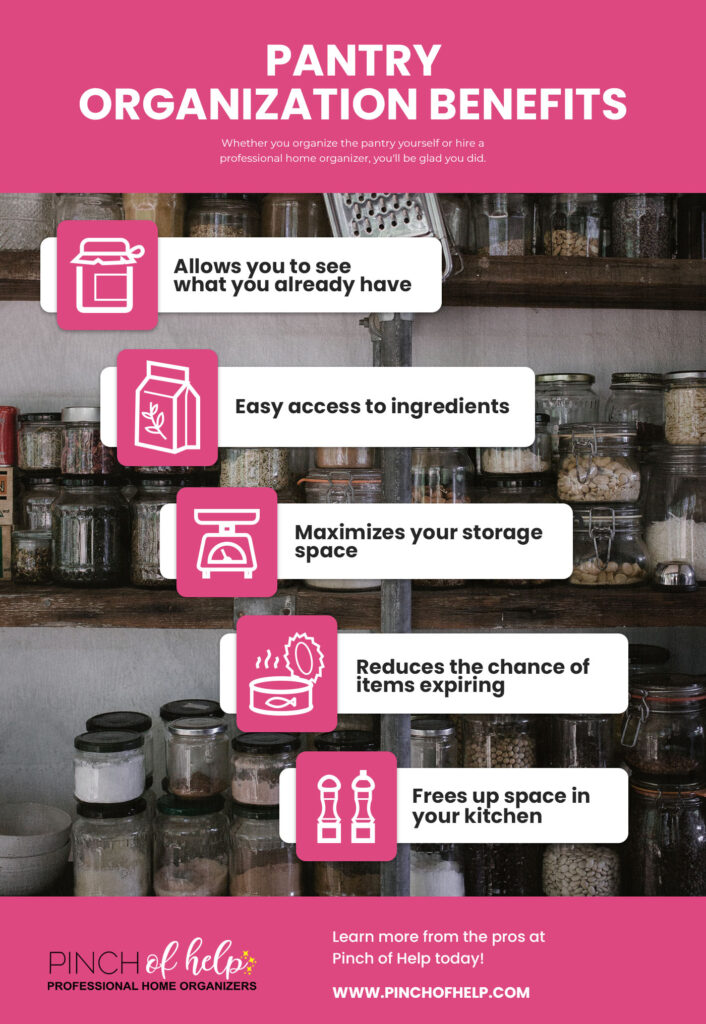 PANTRY ORGANIZATION BENEFITS

Whether you organize the pantry yourself or hire a professional home organizer, you'll be glad you did.

Allows you to see what you already have

Easy access to ingredients

Maximizes your storage space

Reduces the chance of items expiring

Frees up space in your kitchen

PINCH of help
PROFESSIONAL HOME ORGANIZERS

Learn more from the pros at Pinch of Help today!

WWW.PINCHOFHELP.COM